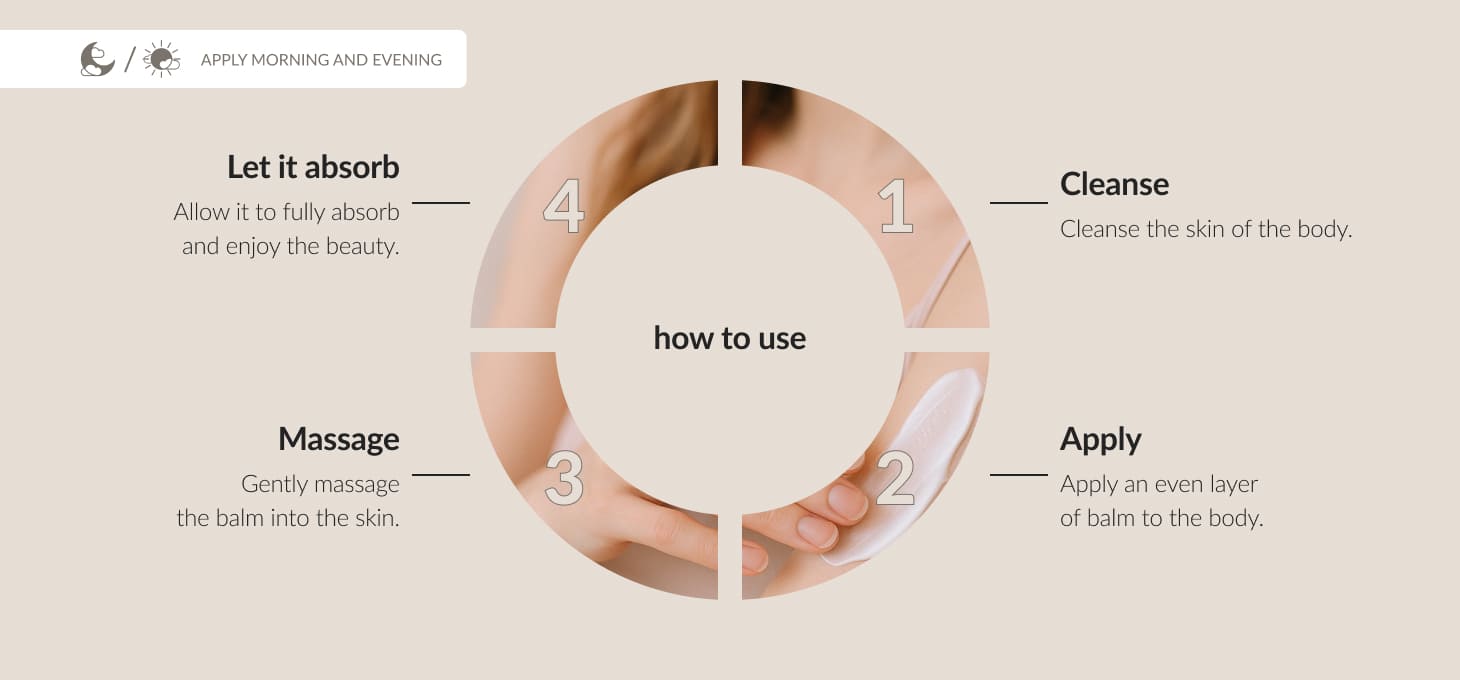 / APPLY MORNING AND EVENING

how to use

1

Cleanse
Cleanse the skin of the body.

2

Apply
Apply an even layer of balm to the body.

3

Massage
Gently massage the balm into the skin.

4

Let it absorb
Allow it to fully absorb and enjoy the beauty.