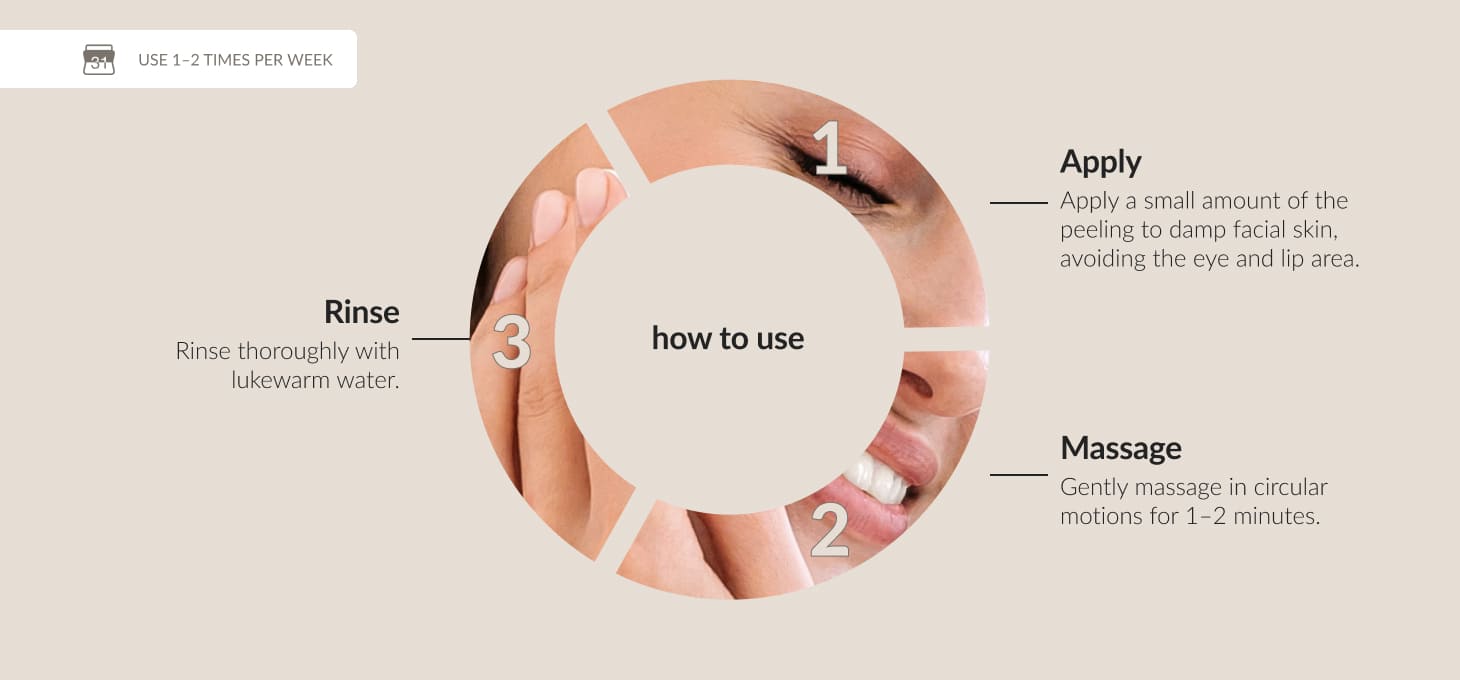 31 USE 1–2 TIMES PER WEEK

how to use

1

Apply
Apply a small amount of the peeling to damp facial skin, avoiding the eye and lip area.

2

Massage
Gently massage in circular motions for 1–2 minutes.

3

Rinse
Rinse thoroughly with lukewarm water.