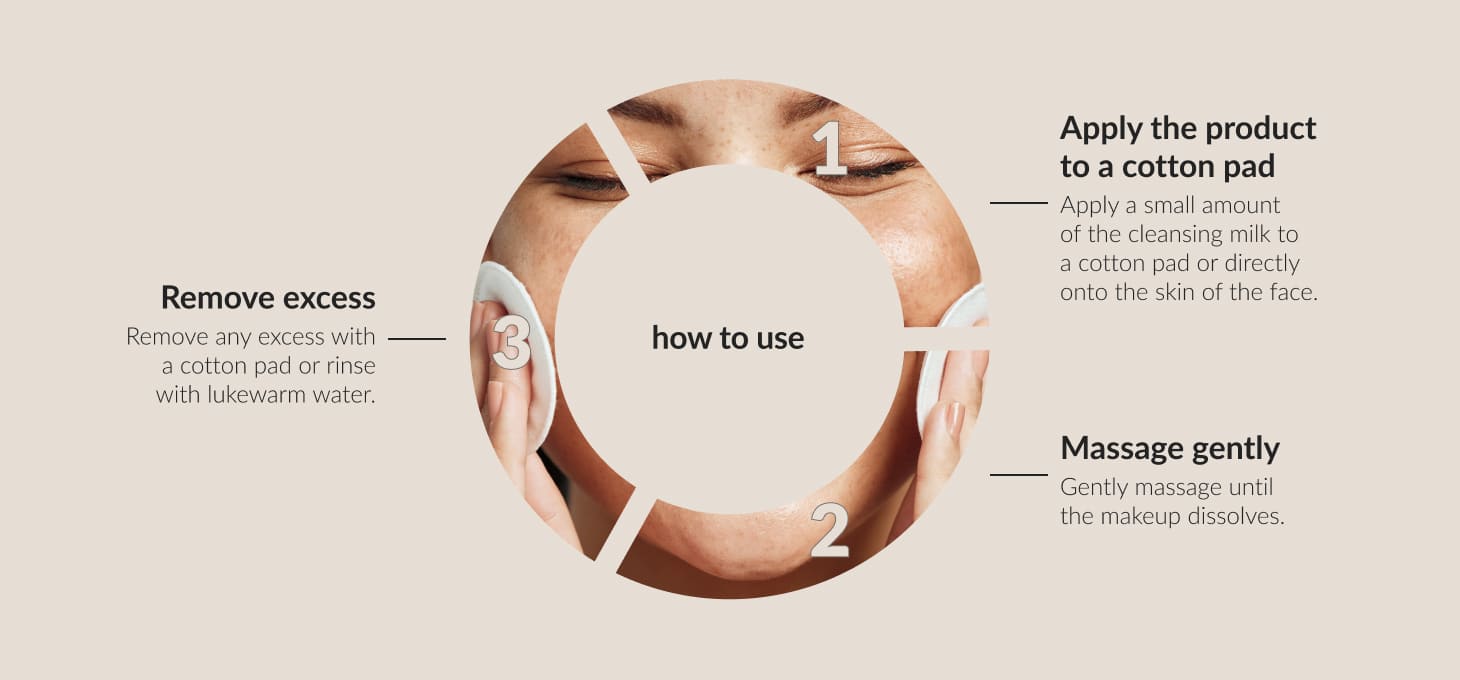 how to use

1

Apply the product to a cotton pad

Apply a small amount of the cleansing milk to a cotton pad or directly onto the skin of the face.

2

Massage gently

Gently massage until the makeup dissolves.

3

Remove excess

Remove any excess with a cotton pad or rinse with lukewarm water.