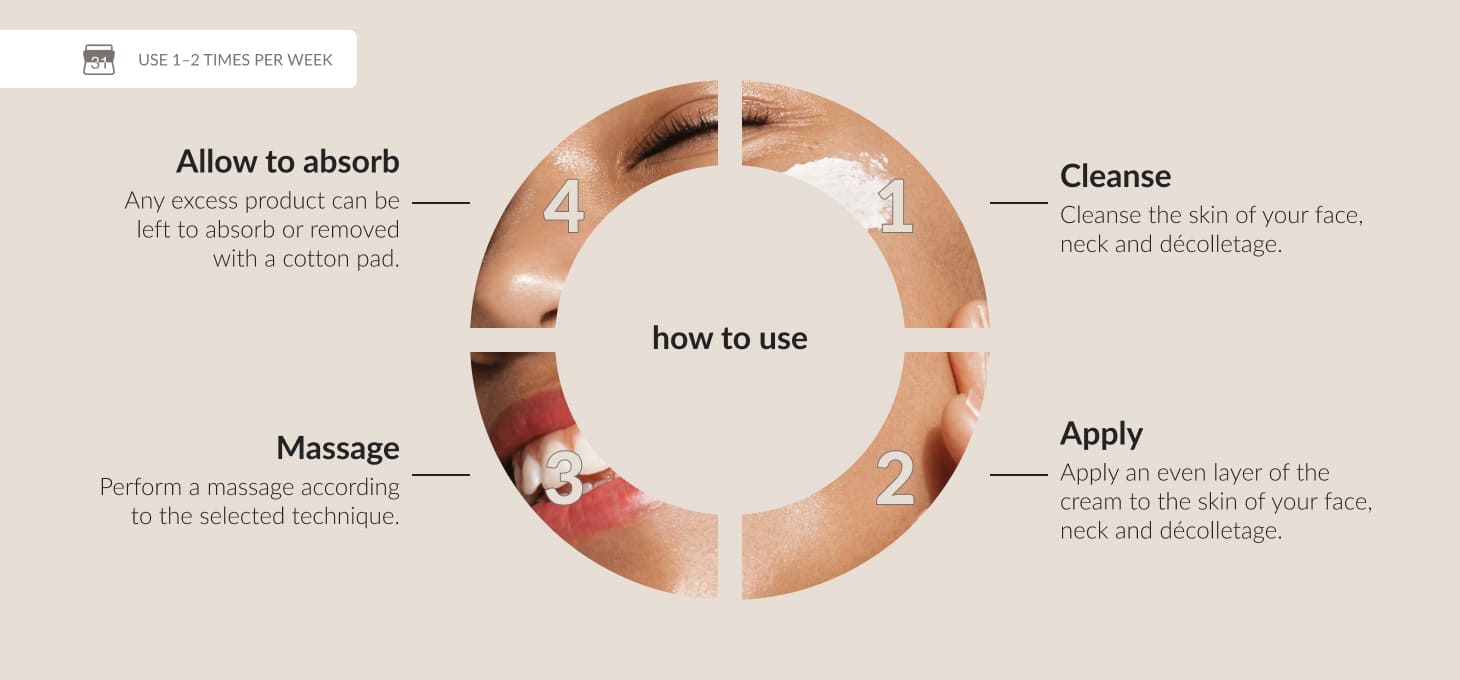 31 USE 1–2 TIMES PER WEEK

how to use

1
Cleanse
Cleanse the skin of your face, neck and décolletage.

2
Apply
Apply an even layer of the cream to the skin of your face, neck and décolletage.

3
Massage
Perform a massage according to the selected technique.

4
Allow to absorb
Any excess product can be left to absorb or removed with a cotton pad.