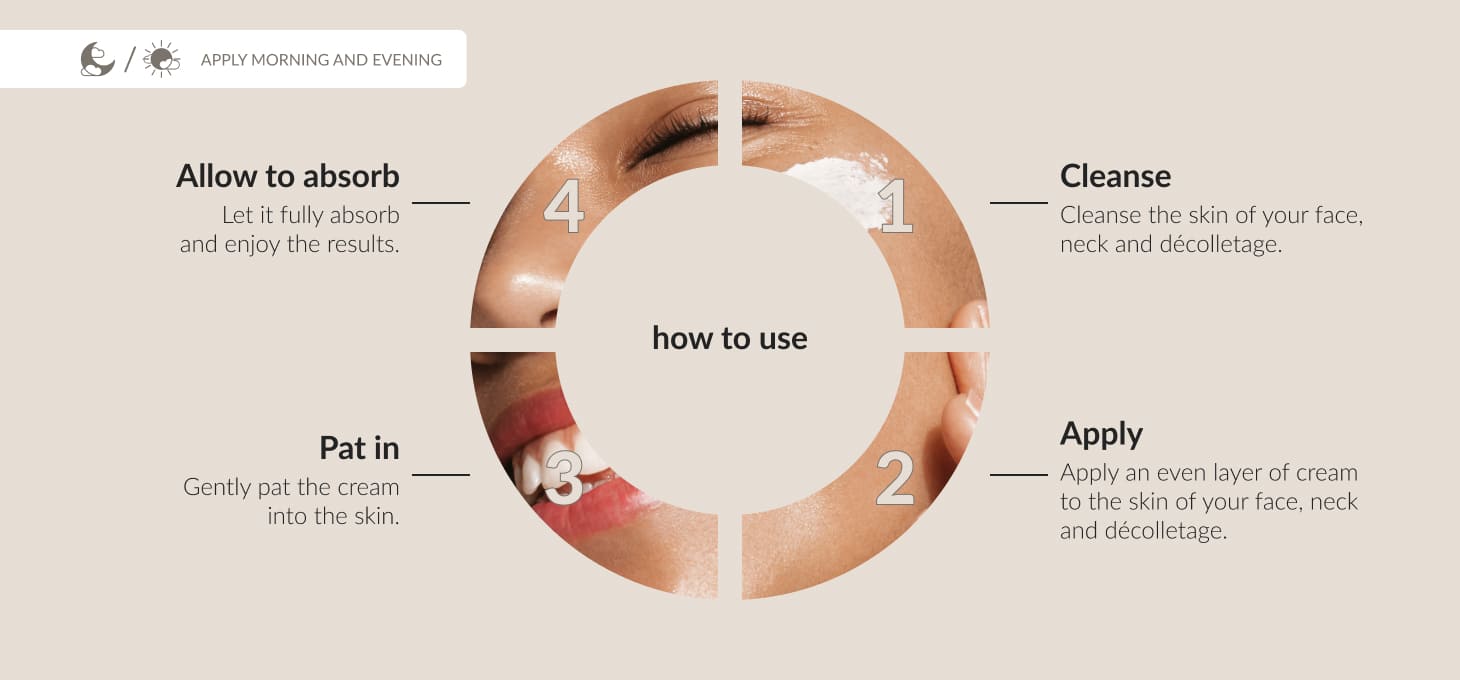 / APPLY MORNING AND EVENING

how to use

1

Cleanse
Cleanse the skin of your face, neck and décolletage.

2

Apply
Apply an even layer of cream to the skin of your face, neck and décolletage.

3

Pat in
Gently pat the cream into the skin.

4

Allow to absorb
Let it fully absorb and enjoy the results.